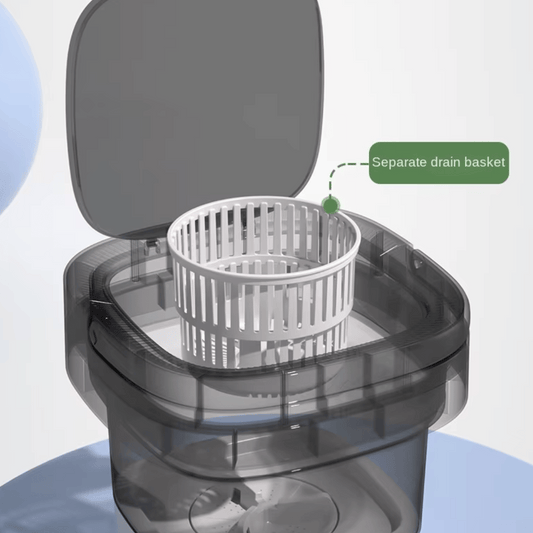 Separate drain basket